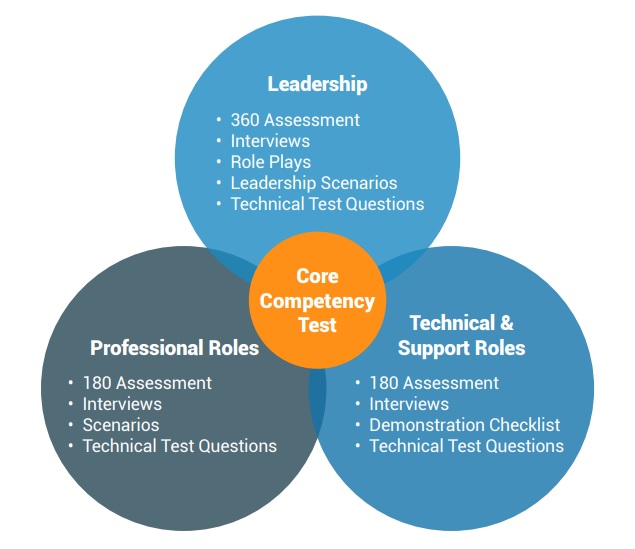 Leadership

• 360 Assessment
• Interviews
• Role Plays
• Leadership Scenarios
• Technical Test Questions

Core Competency Test

Professional Roles

• 180 Assessment
• Interviews
• Scenarios
• Technical Test Questions

Technical & Support Roles

• 180 Assessment
• Interviews
• Demonstration Checklist
• Technical Test Questions